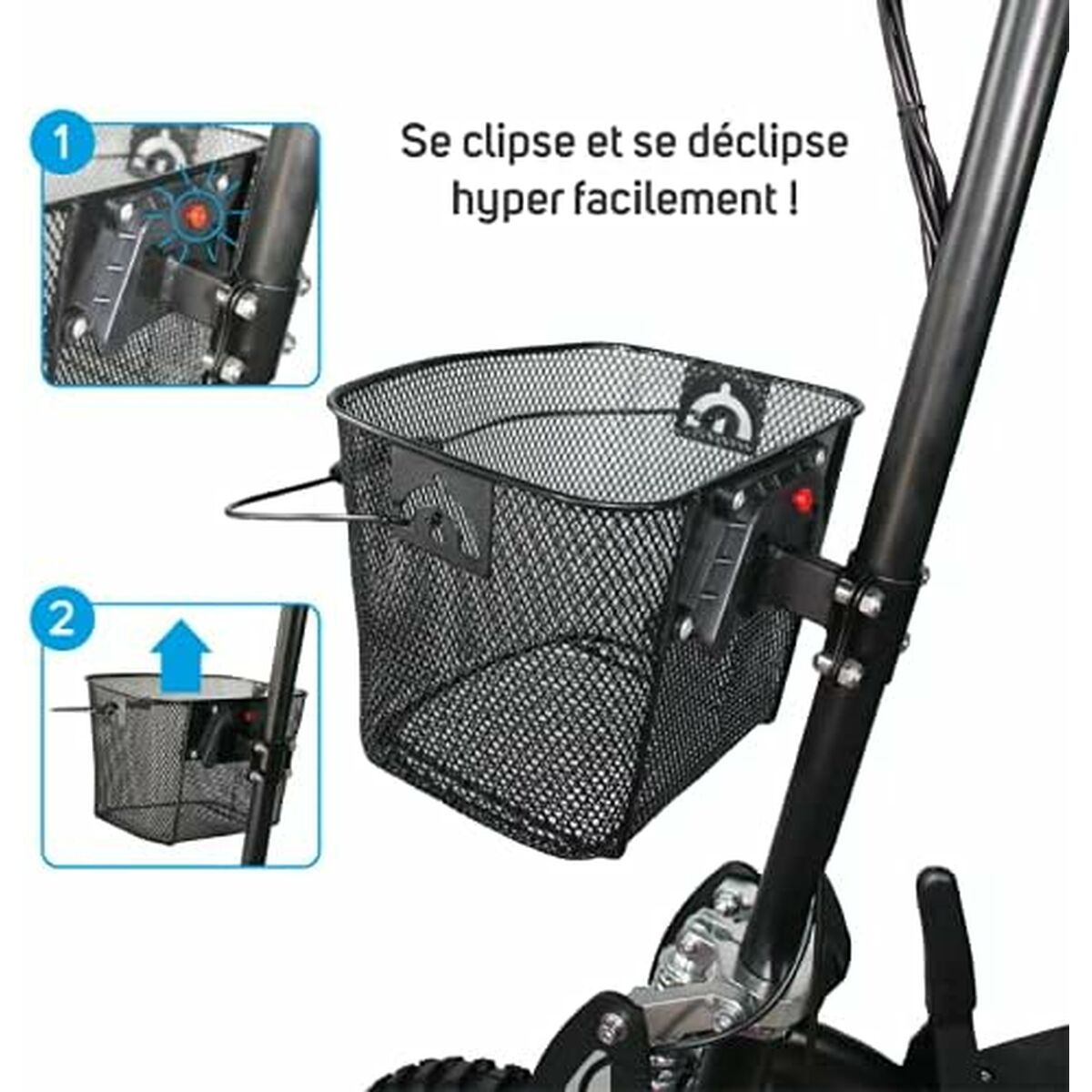 1

Se clipse et se déclipse hyper facilement !

2