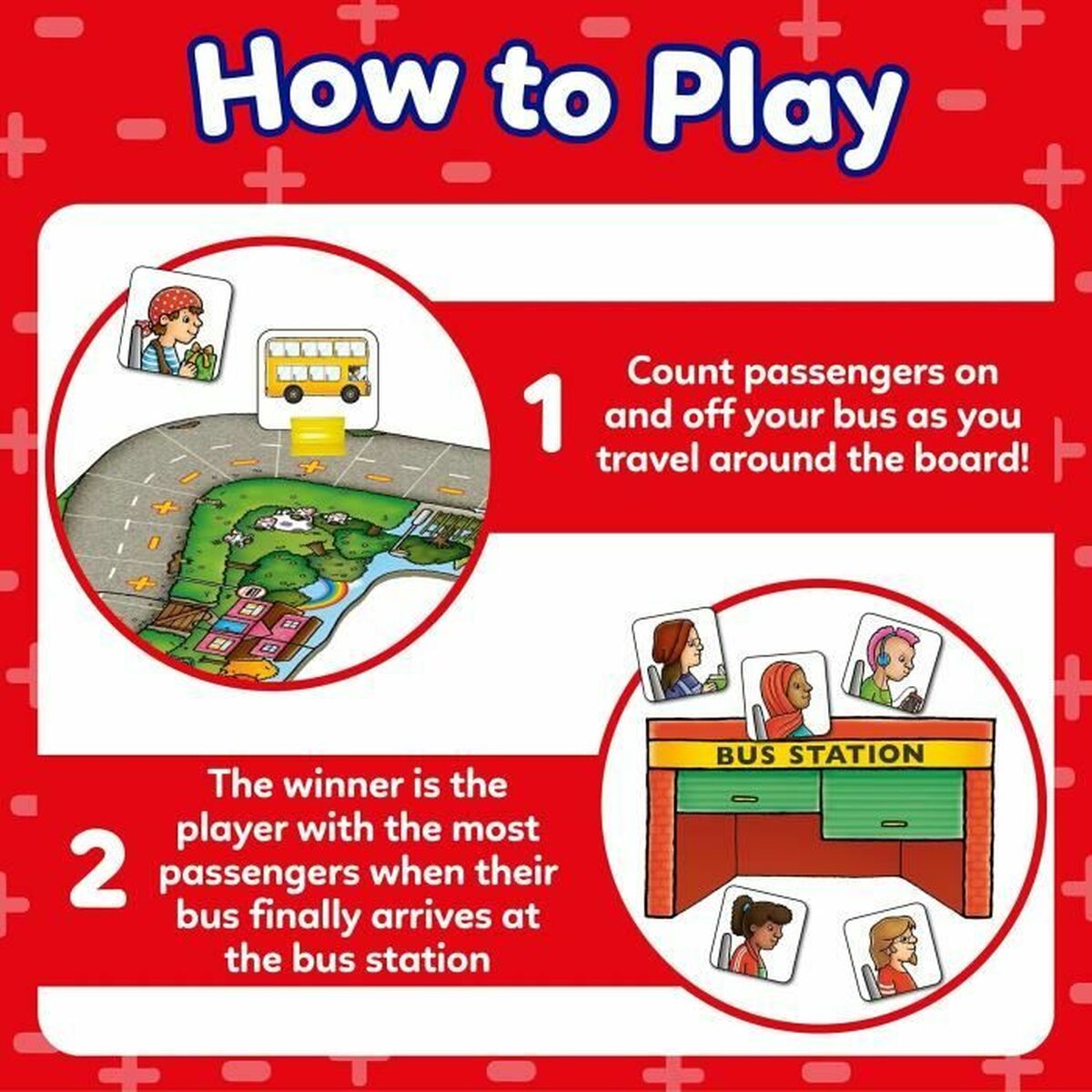 How to Play

1 Count passengers on and off your bus as you travel around the board!

BUS STATION

2 The winner is the player with the most passengers when their bus finally arrives at the bus station