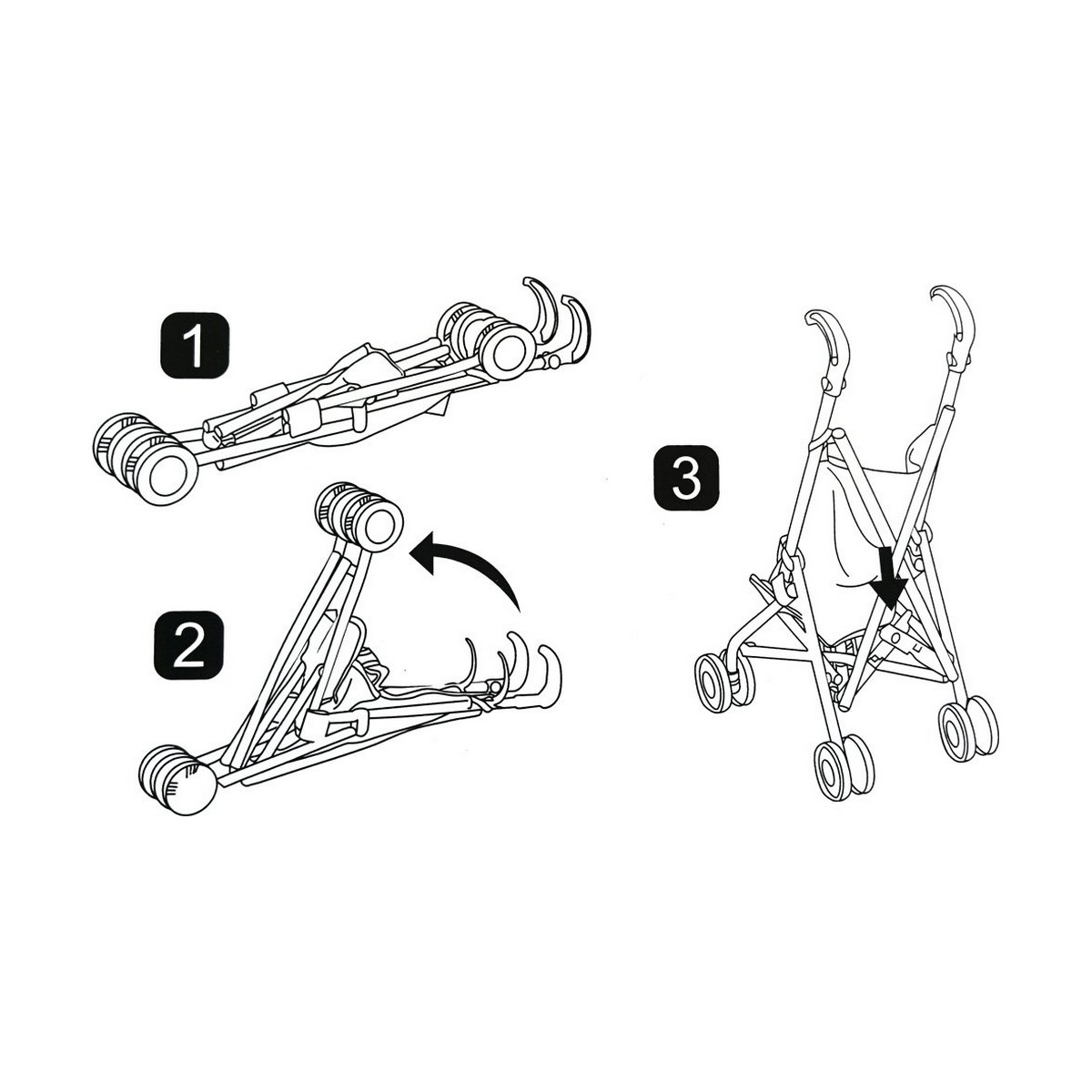 1

2

3