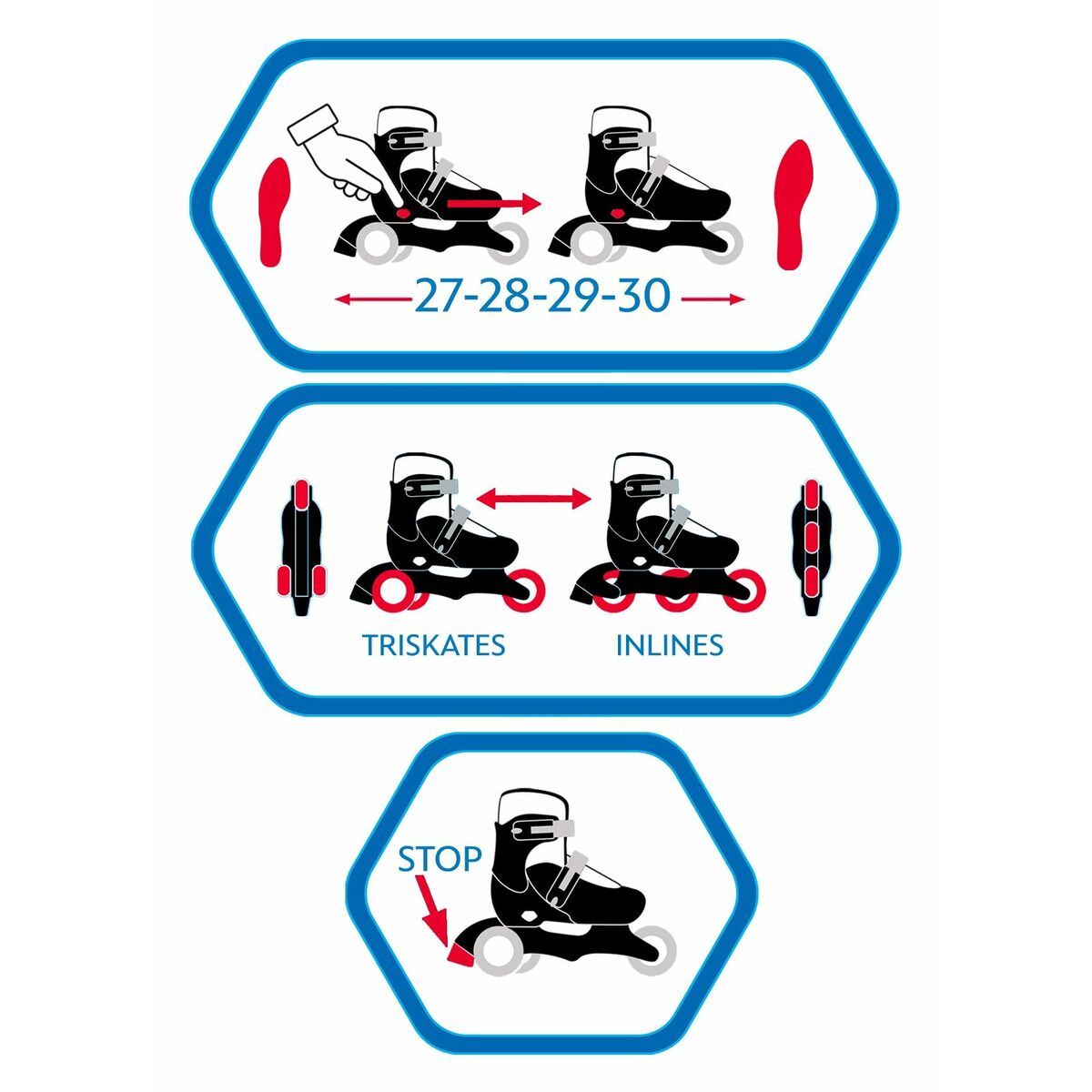 27-28-29-30

TRISKATES

INLINES

STOP