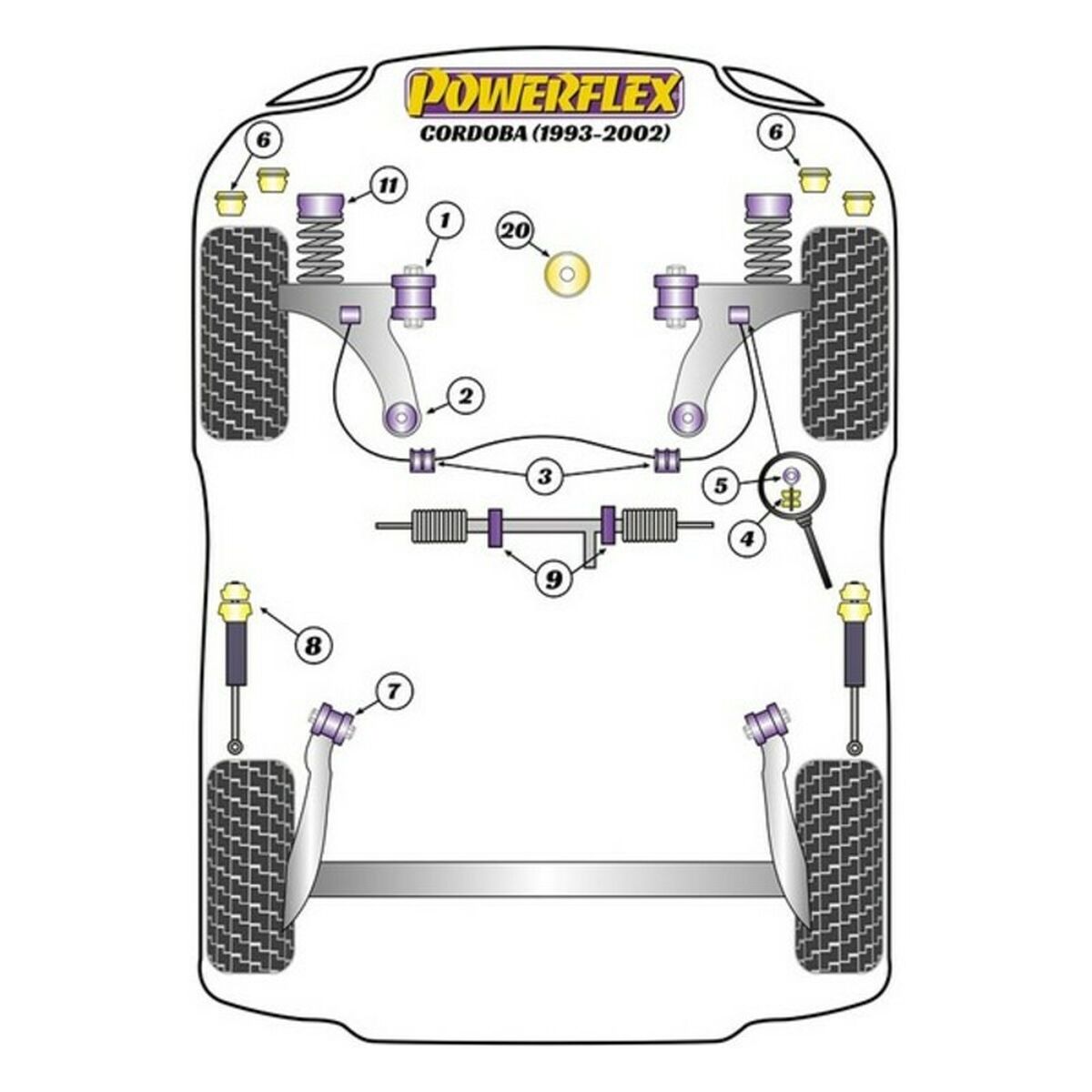 POWERFLEX
CORDOBA (1993-2002)

6
6
11
1
20
2
3
5
4
9
8
7