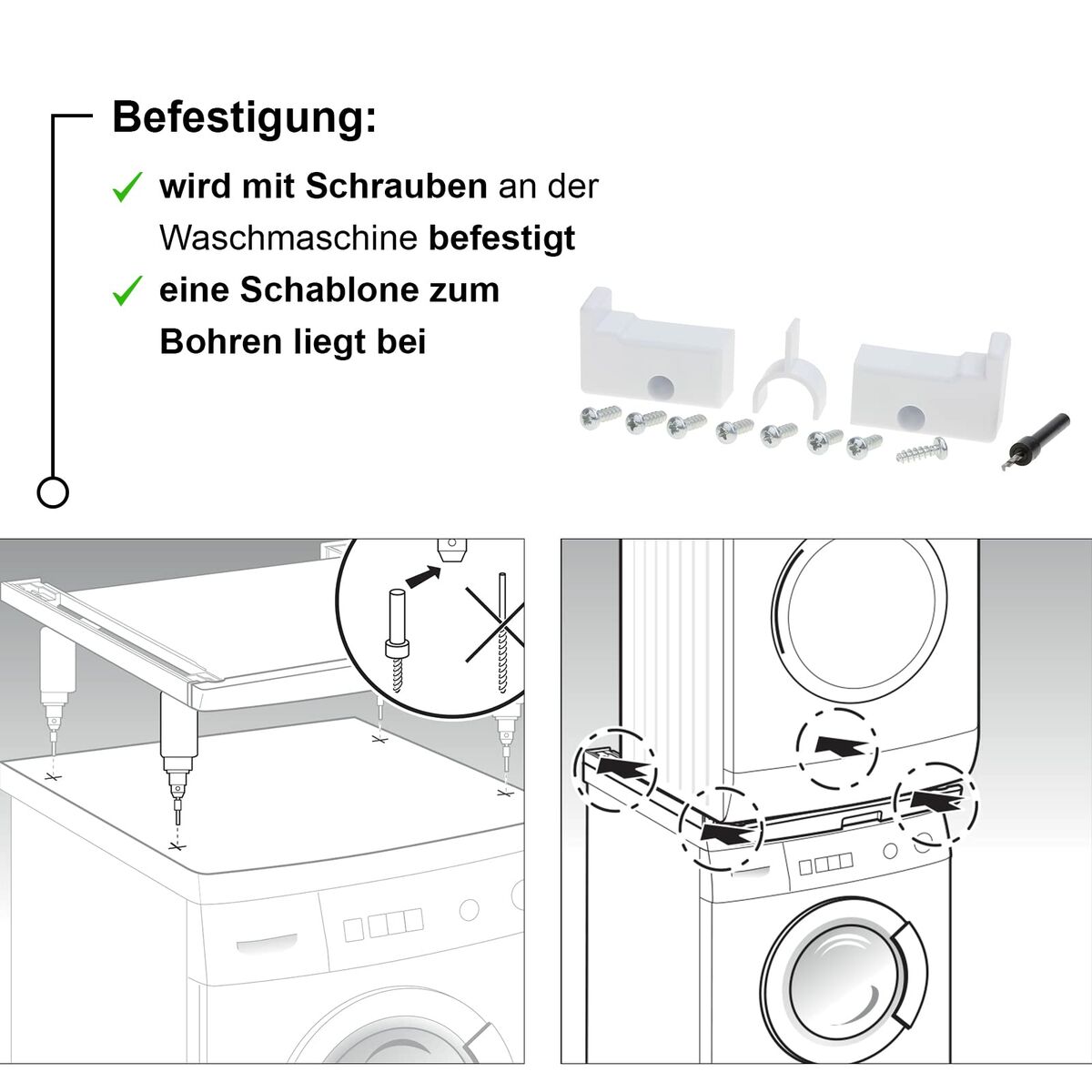 Befestigung:

✓ wird mit Schrauben an der Waschmaschine befestigt

✓ eine Schablone zum Bohren liegt bei