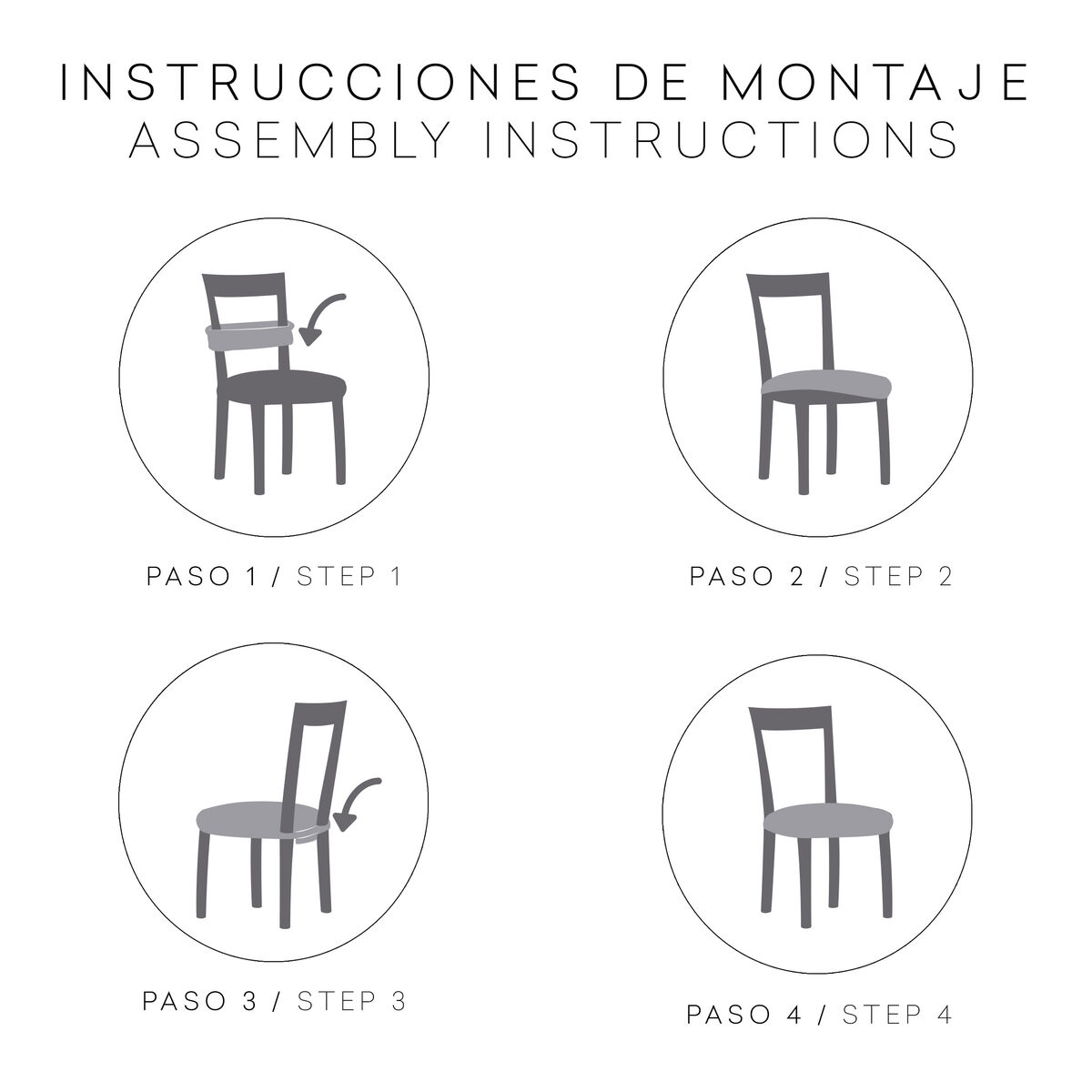 INSTRUCCIONES DE MONTAJE
ASSEMBLY INSTRUCTIONS

PASO 1 / STEP 1

PASO 2 / STEP 2

PASO 3 / STEP 3

PASO 4 / STEP 4