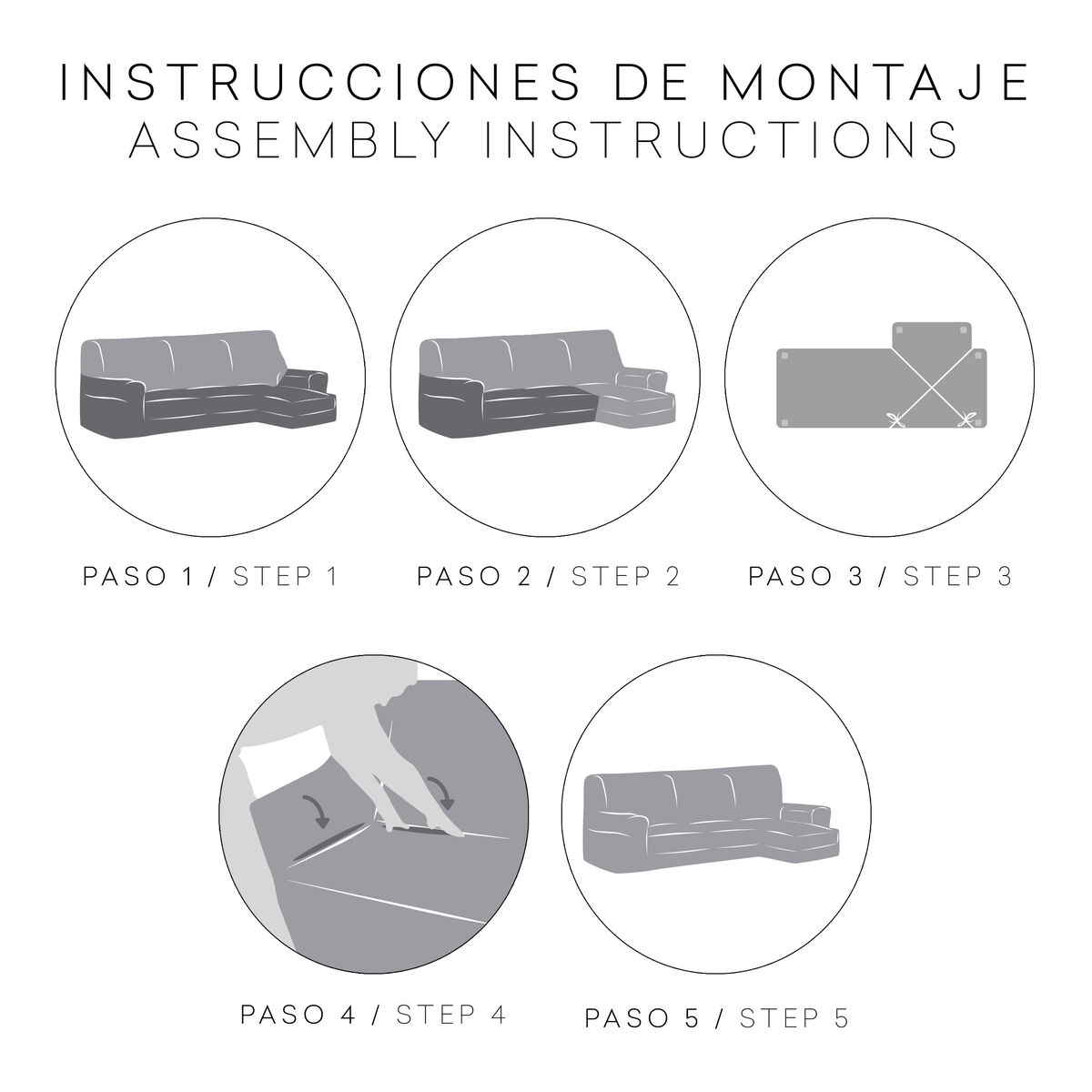 INSTRUCCIONES DE MONTAJE
ASSEMBLY INSTRUCTIONS

PASO 1 / STEP 1

PASO 2 / STEP 2

PASO 3 / STEP 3

PASO 4 / STEP 4

PASO 5 / STEP 5