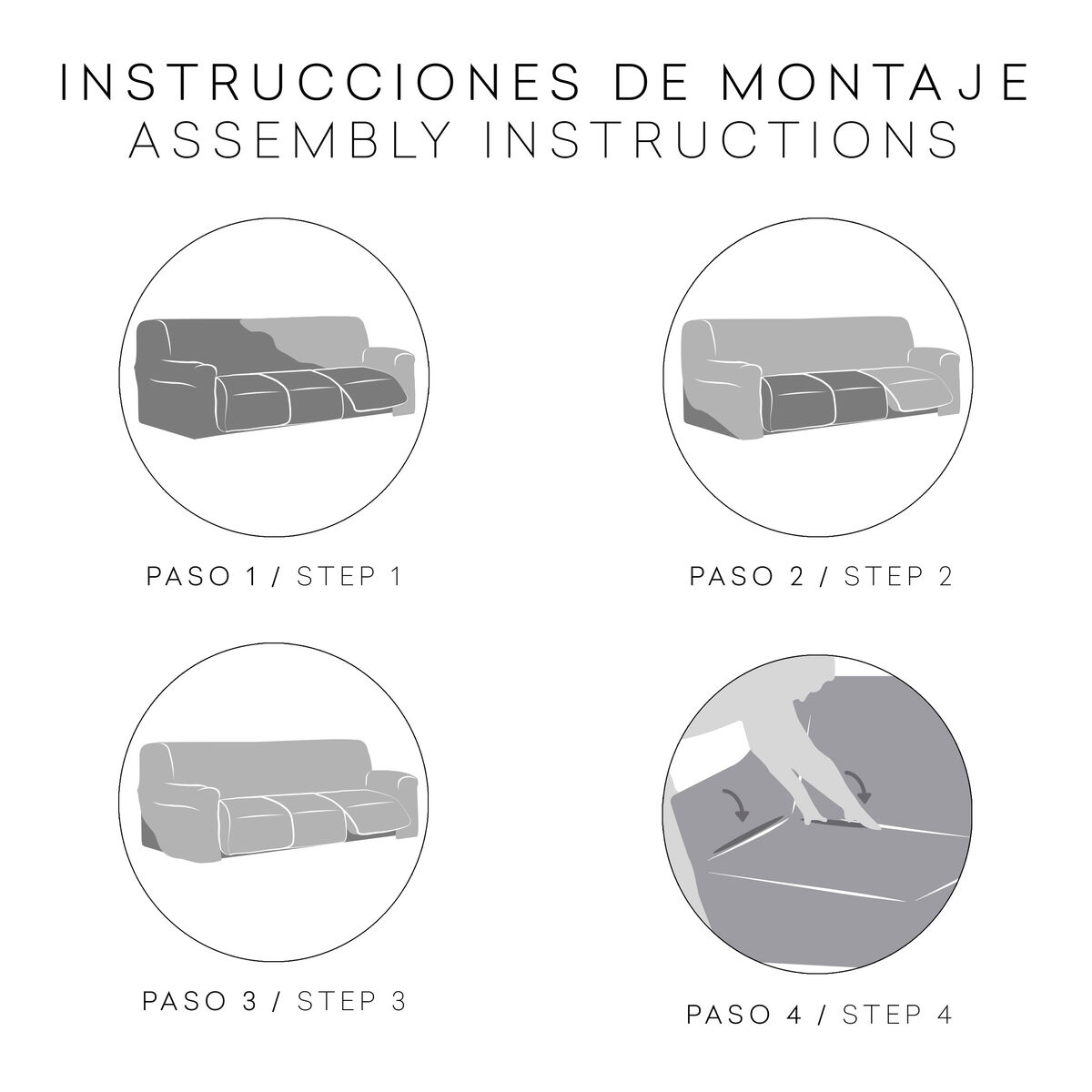 INSTRUCCIONES DE MONTAJE
ASSEMBLY INSTRUCTIONS

PASO 1 / STEP 1

PASO 2 / STEP 2

PASO 3 / STEP 3

PASO 4 / STEP 4